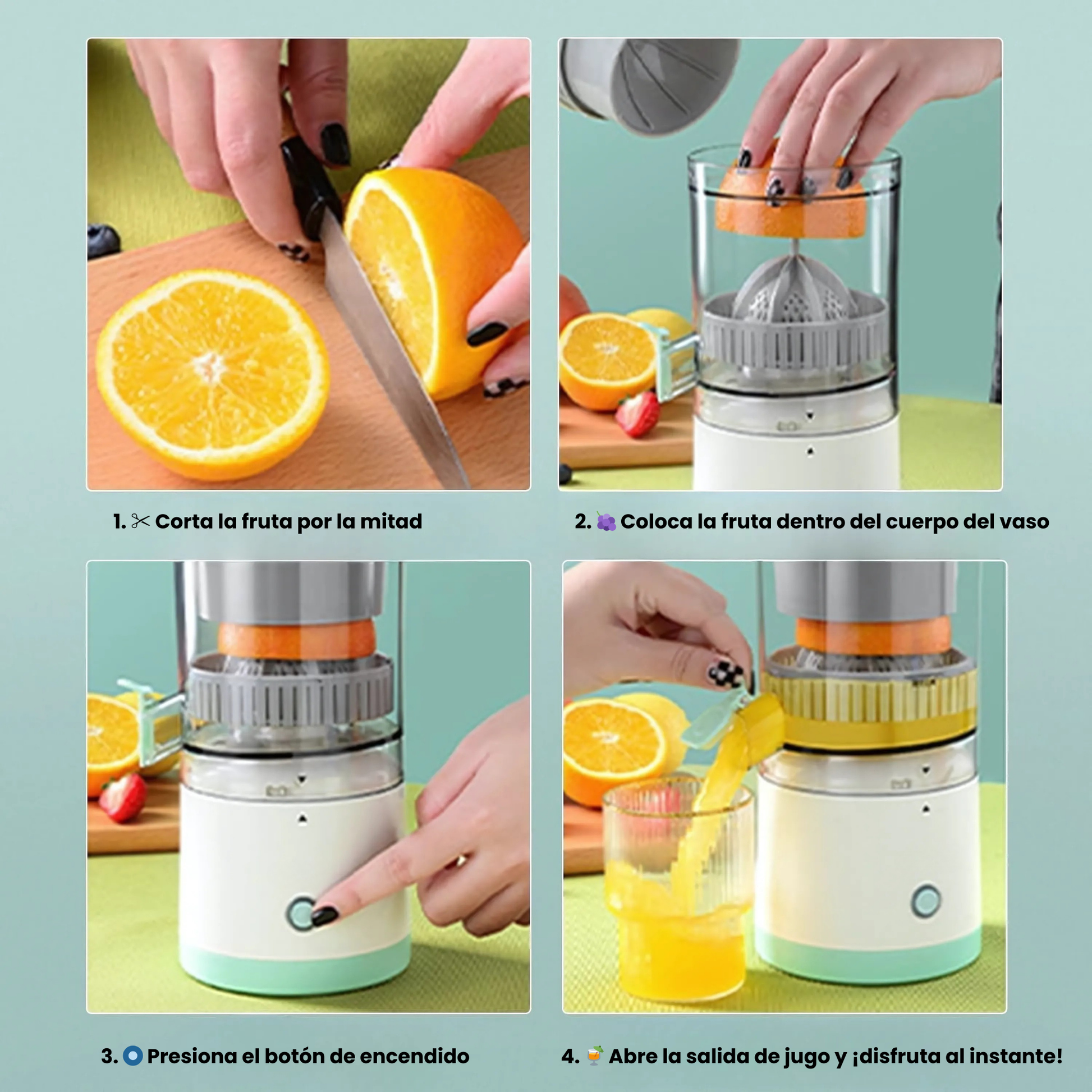 1. ✂ Corta la fruta por la mitad

2. 🍇 Coloca la fruta dentro del cuerpo del vaso

3. 🔘 Presiona el botón de encendido

4. 🍹 Abre la salida de jugo y ¡disfruta al instante!