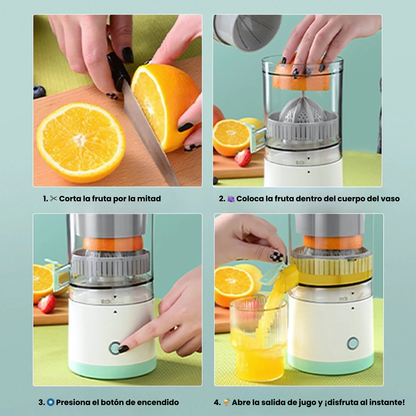 1. ✂ Corta la fruta por la mitad

2. 🍇 Coloca la fruta dentro del cuerpo del vaso

3. 🔘 Presiona el botón de encendido

4. 🍹 Abre la salida de jugo y ¡disfruta al instante!